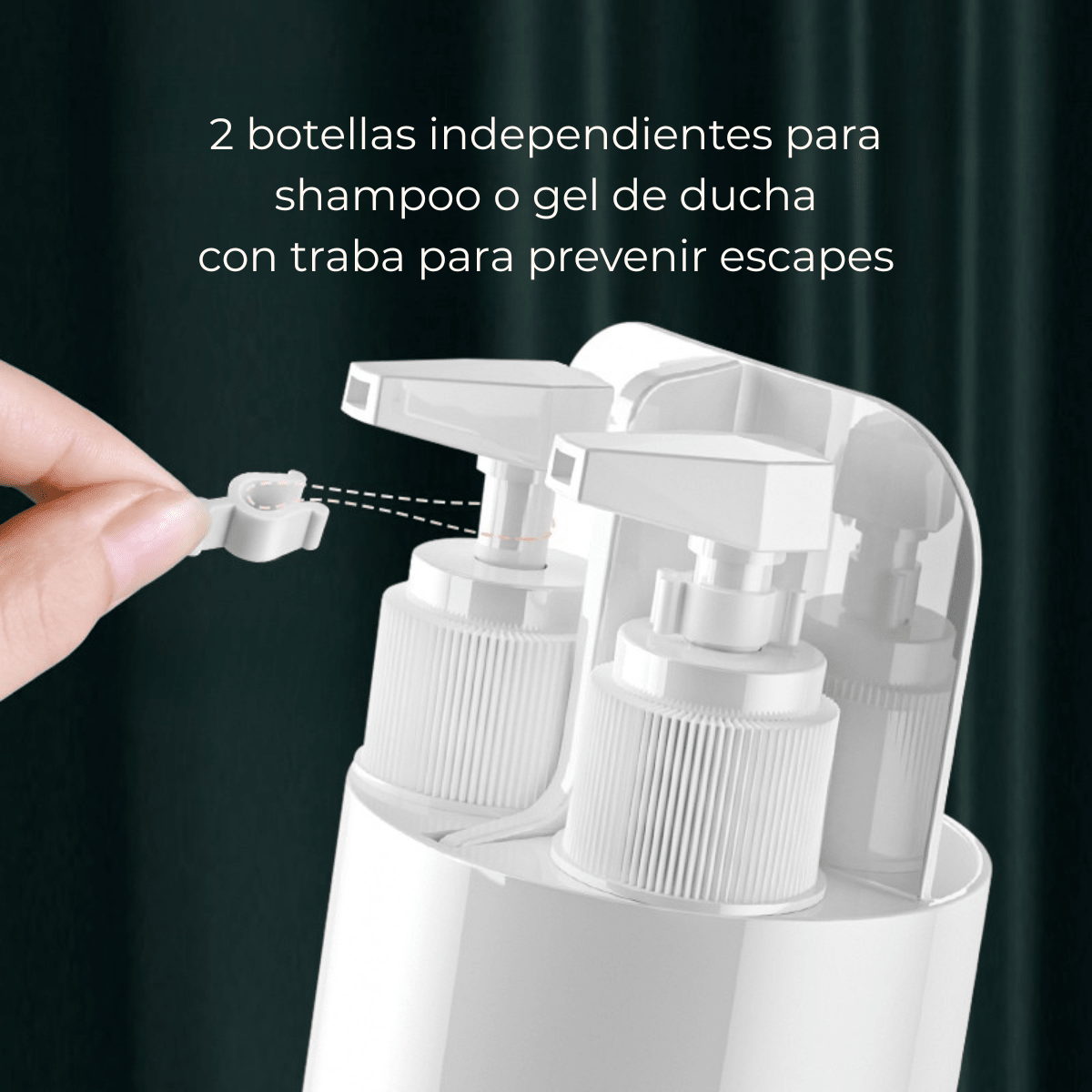 2 botellas independientes para shampoo o gel de ducha con traba para prevenir escapes